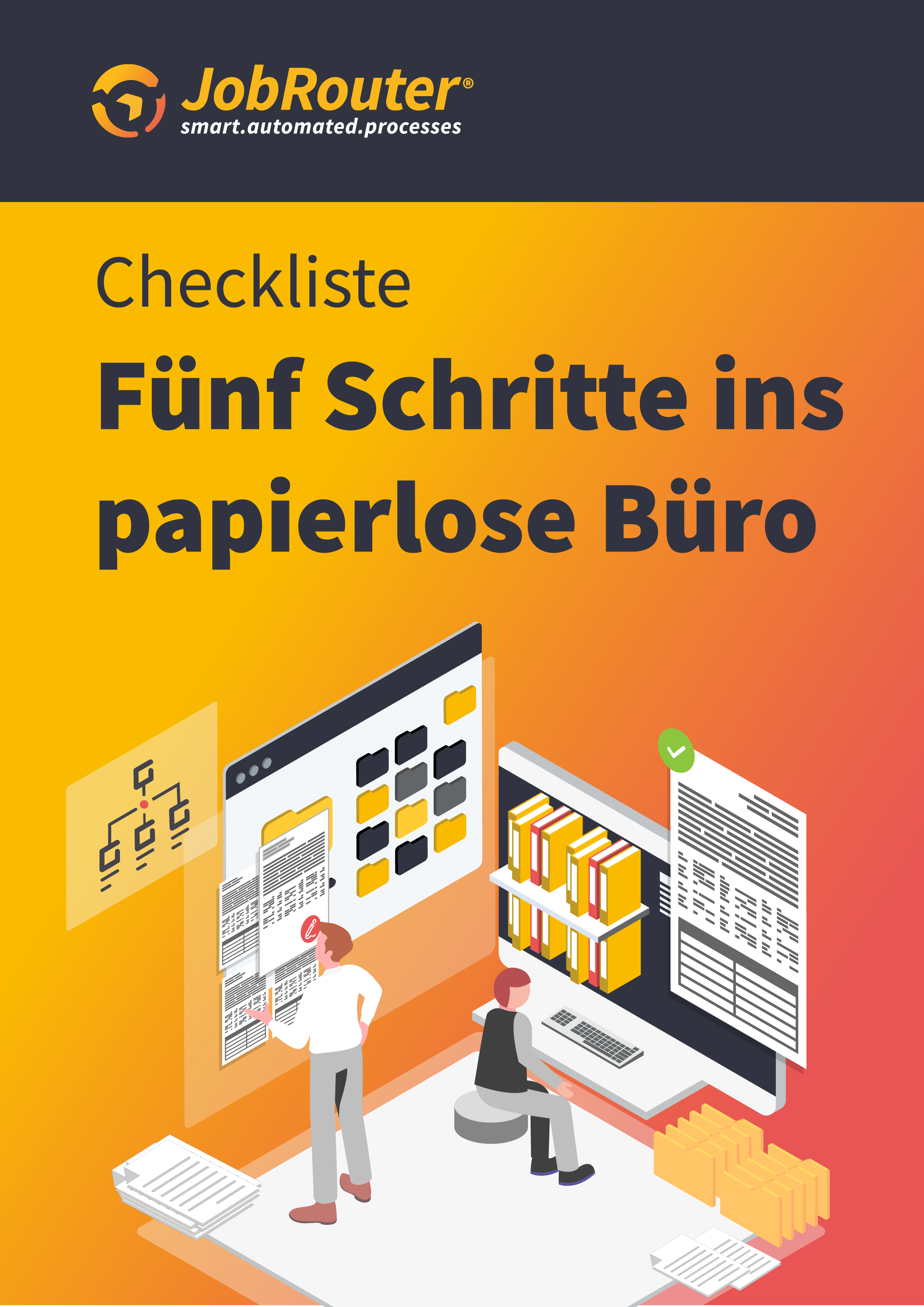 JobRouter®
smart.automated.processes

Checkliste

Fünf Schritte ins papierlose Büro